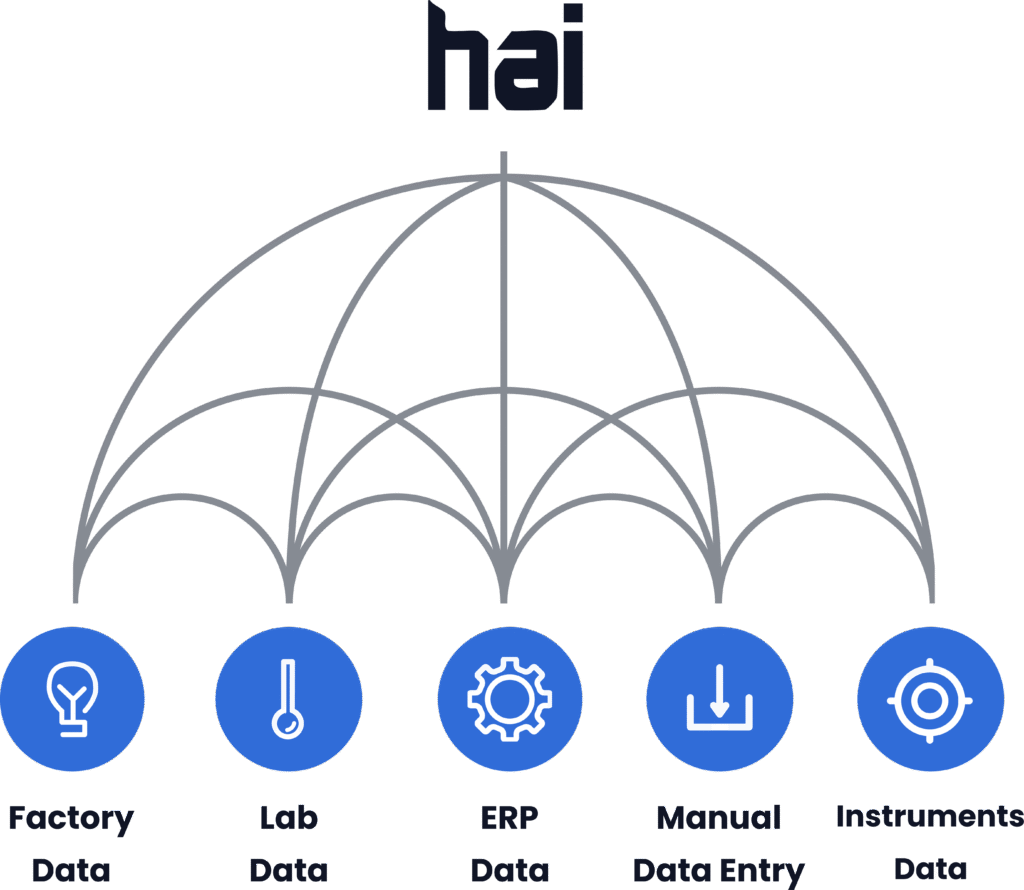 hai

Factory Data

Lab Data

ERP Data

Manual Data Entry

Instruments Data